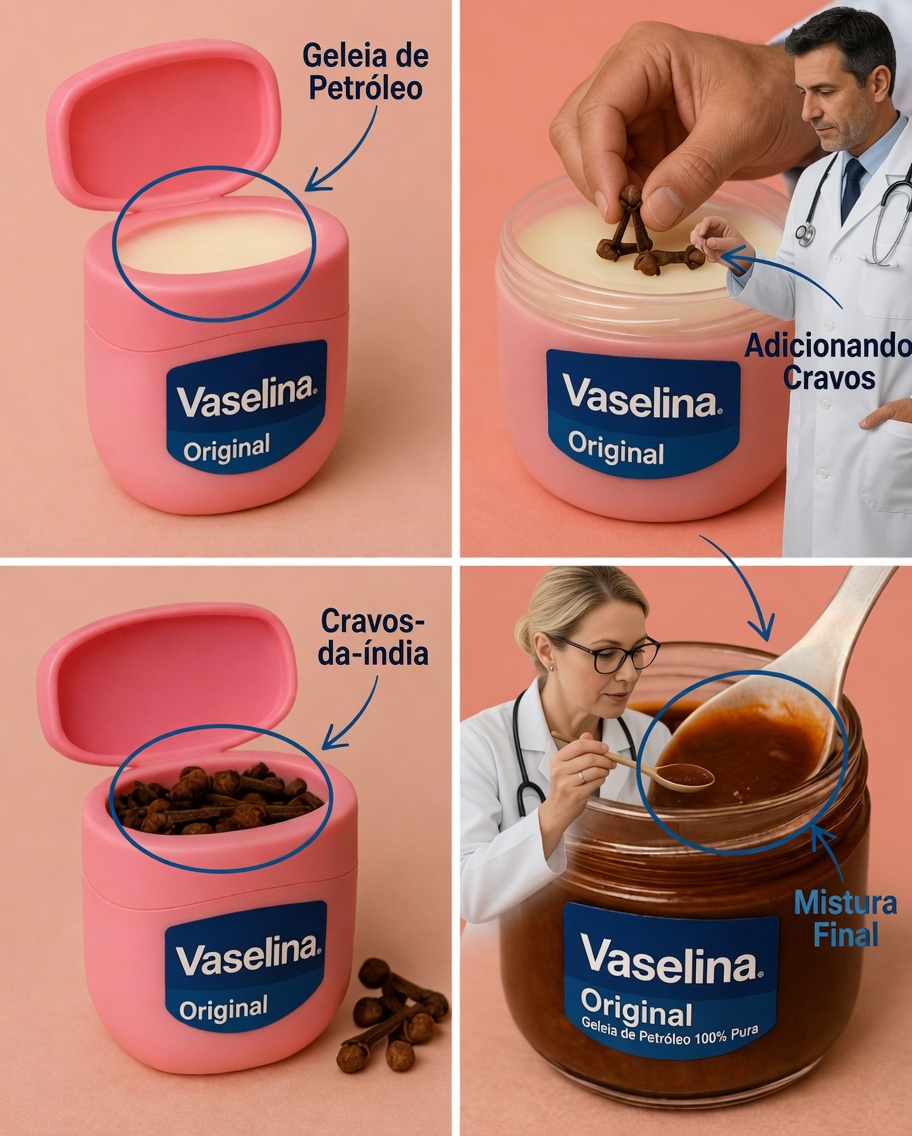 Geleia de Petróleo

Vaselina.
Original

Adicionando Cravos

Vaselina.
Original

Cravos-da-índia

Vaselina.
Original

Mistura Final

Vaselina.
Original
Geleia de Petróleo 100% Pura