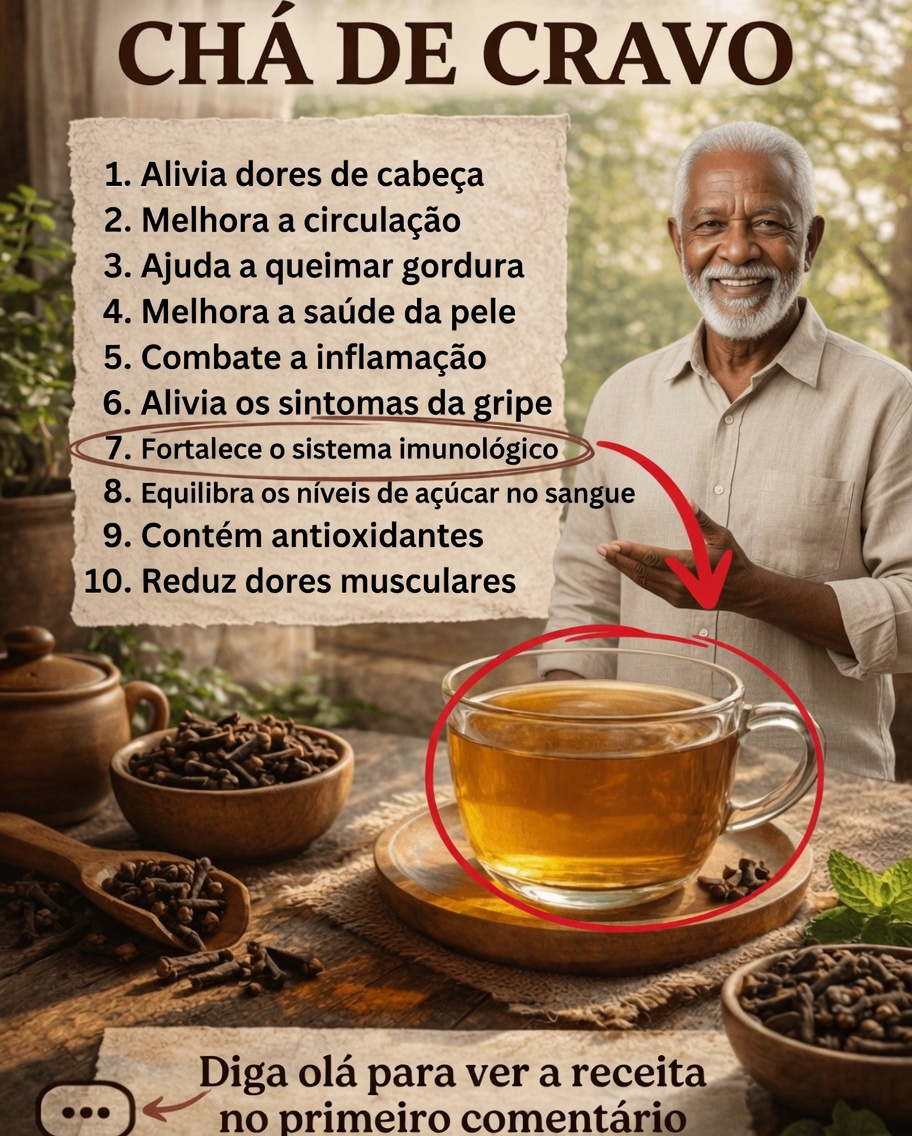 CHÁ DE CRAVO

1. Alivia dores de cabeça
2. Melhora a circulação
3. Ajuda a queimar gordura
4. Melhora a saúde da pele
5. Combate a inflamação
6. Alivia os sintomas da gripe
7. Fortalece o sistema imunológico
8. Equilibra os níveis de açúcar no sangue
9. Contém antioxidantes
10. Reduz dores musculares

Diga olá para ver a receita no primeiro comentário