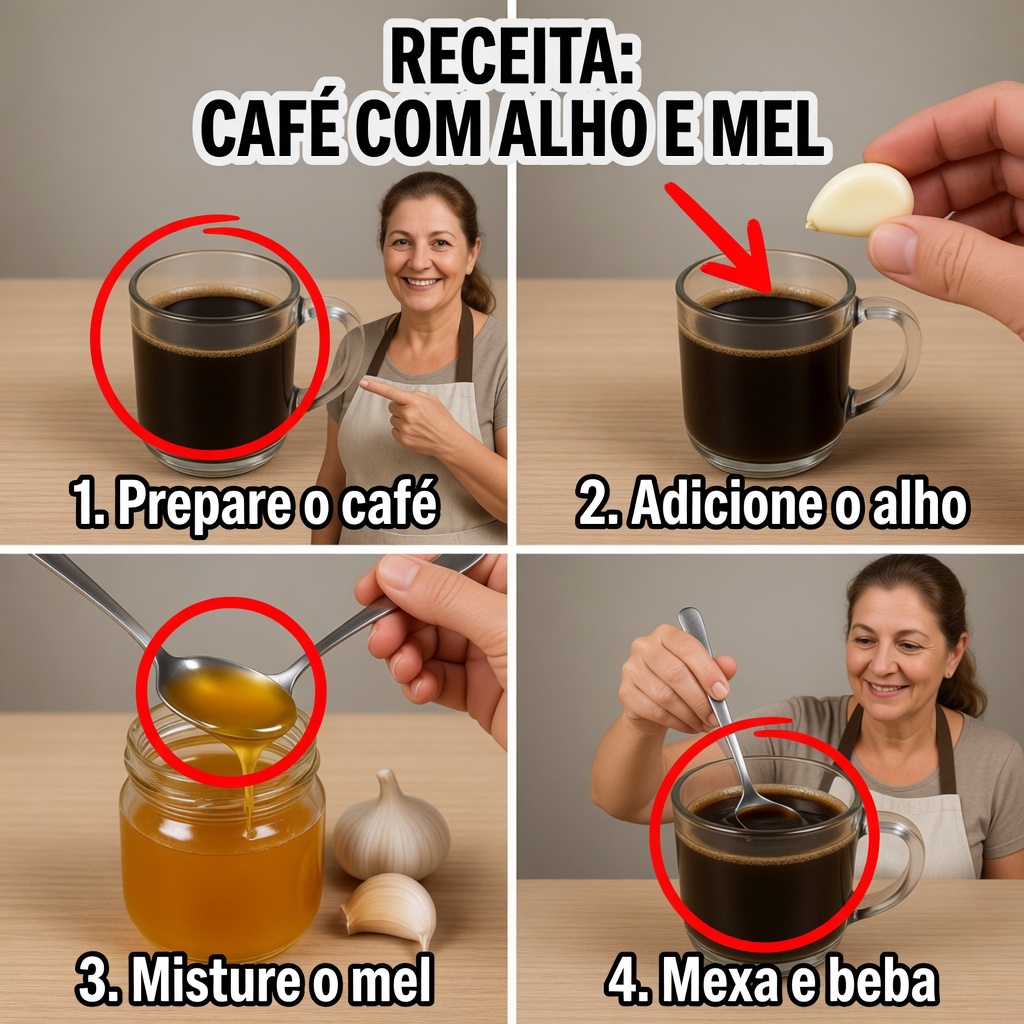 RECEITA:
CAFÉ COM ALHO E MEL

1. Prepare o café

2. Adicione o alho

3. Misture o mel

4. Mexa e beba