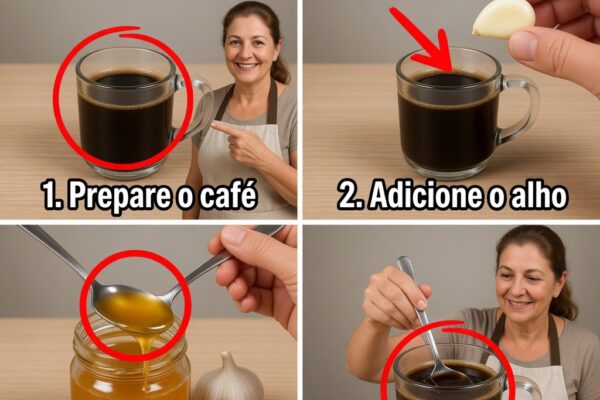 1. Prepare o café

2. Adicione o alho