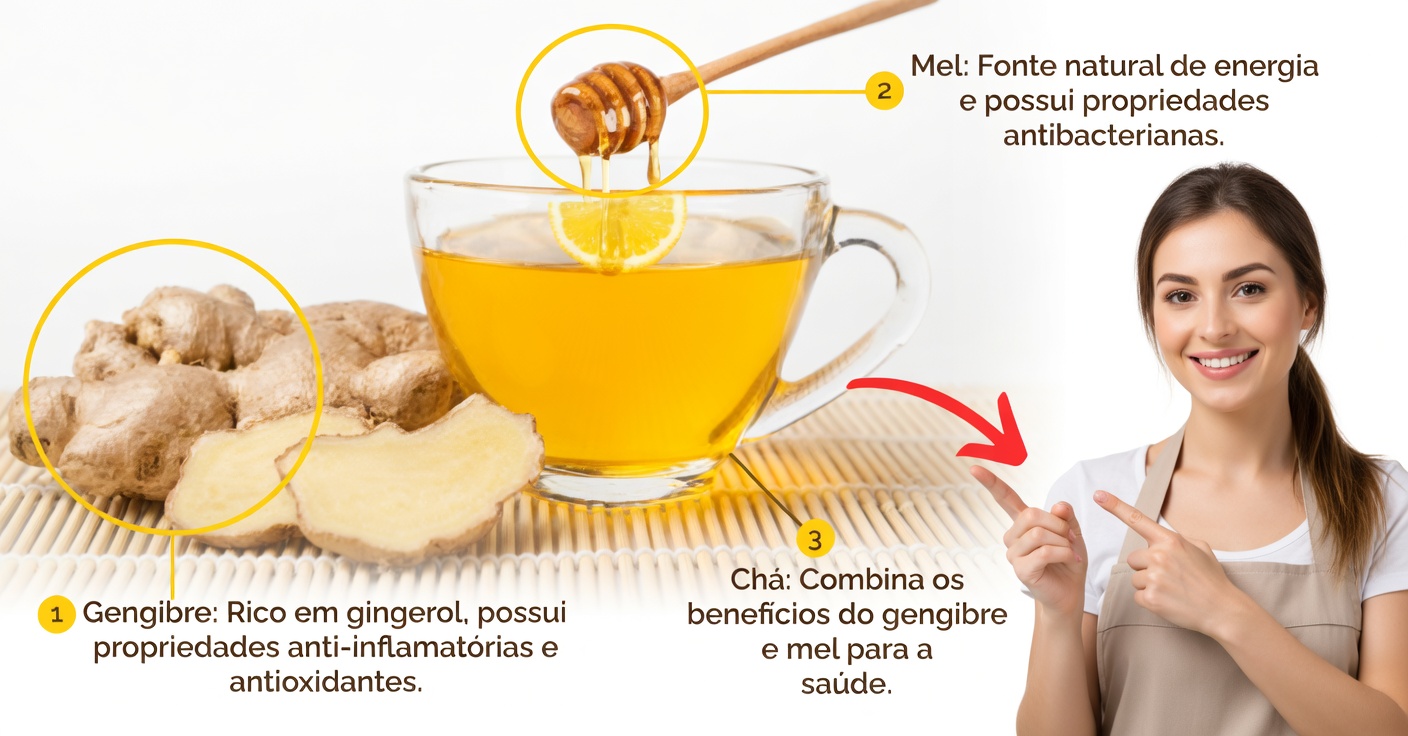 2 Mel: Fonte natural de energia e possui propriedades antibacterianas.

1 Gengibre: Rico em gingerol, possui propriedades anti-inflamatórias e antioxidantes.

3 Chá: Combina os benefícios do gengibre e mel para a saúde.