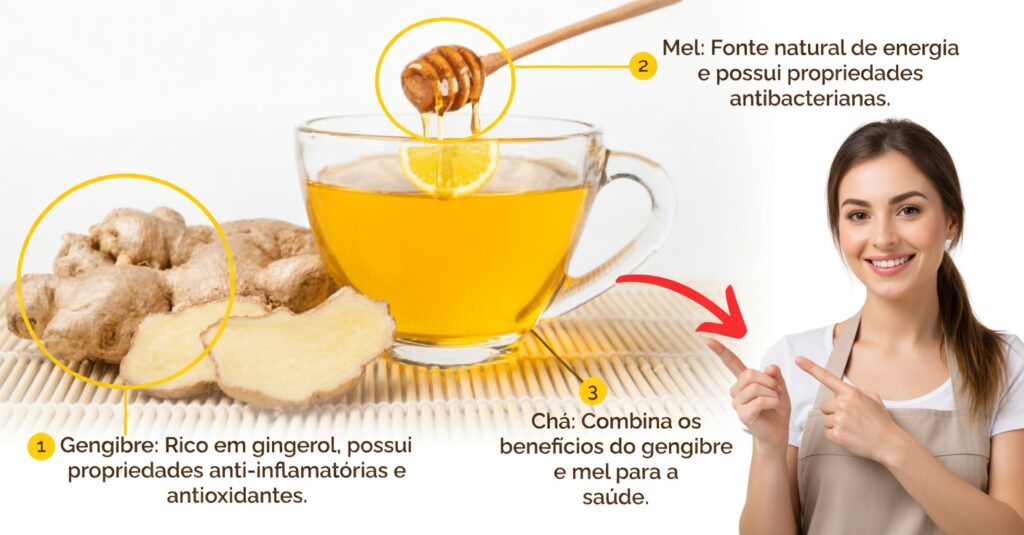 2 Mel: Fonte natural de energia e possui propriedades antibacterianas.

1 Gengibre: Rico em gingerol, possui propriedades anti-inflamatórias e antioxidantes.

3 Chá: Combina os benefícios do gengibre e mel para a saúde.