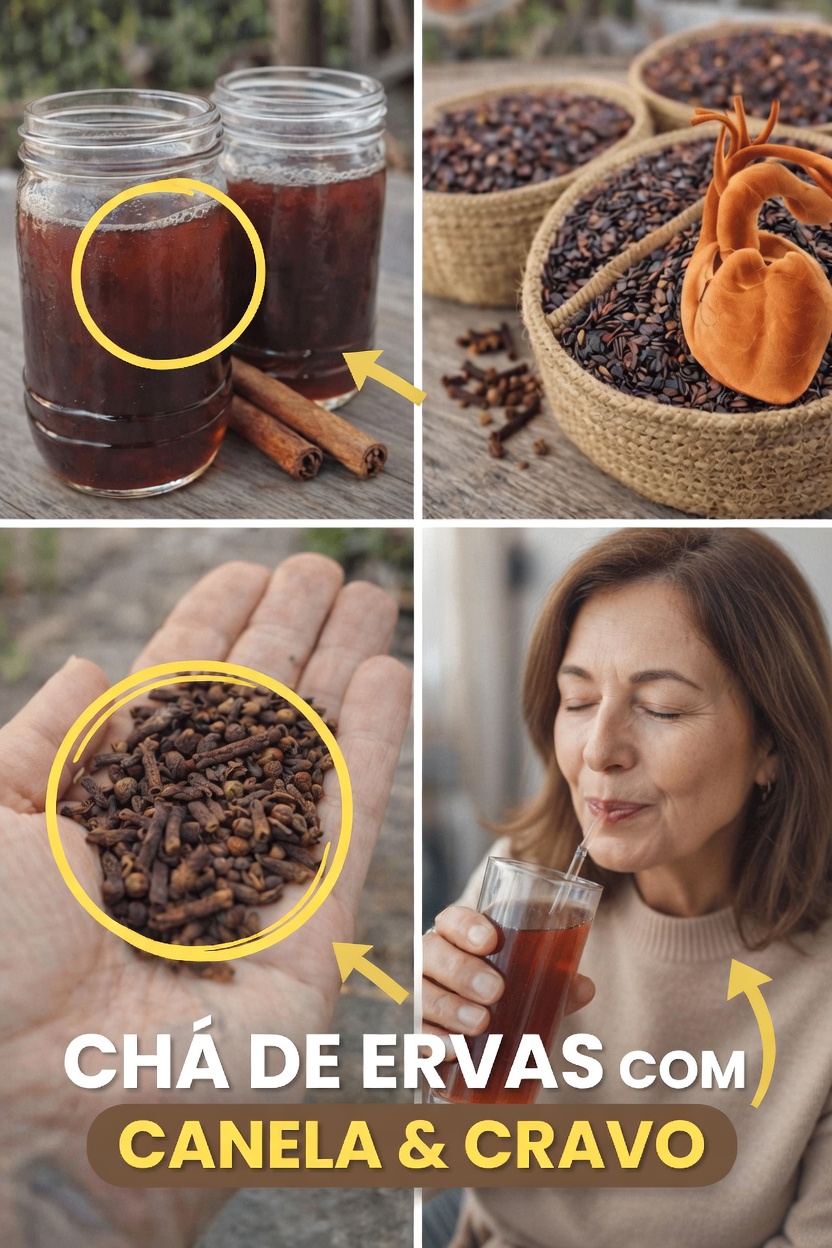 CHÁ DE ERVAS COM
CANELA & CRAVO