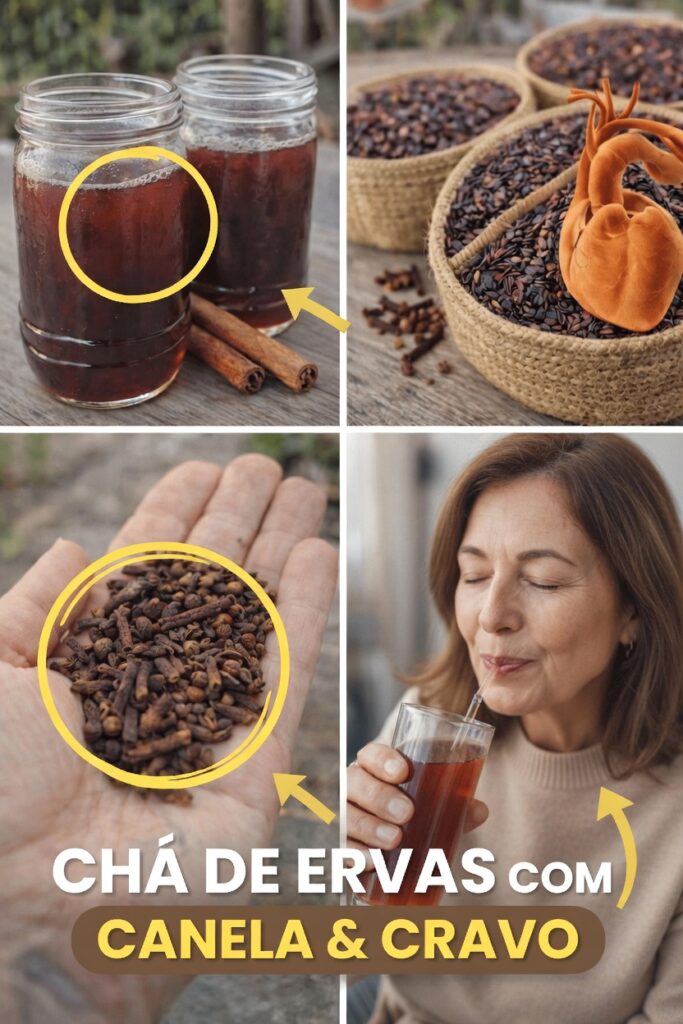 CHÁ DE ERVAS COM
CANELA & CRAVO