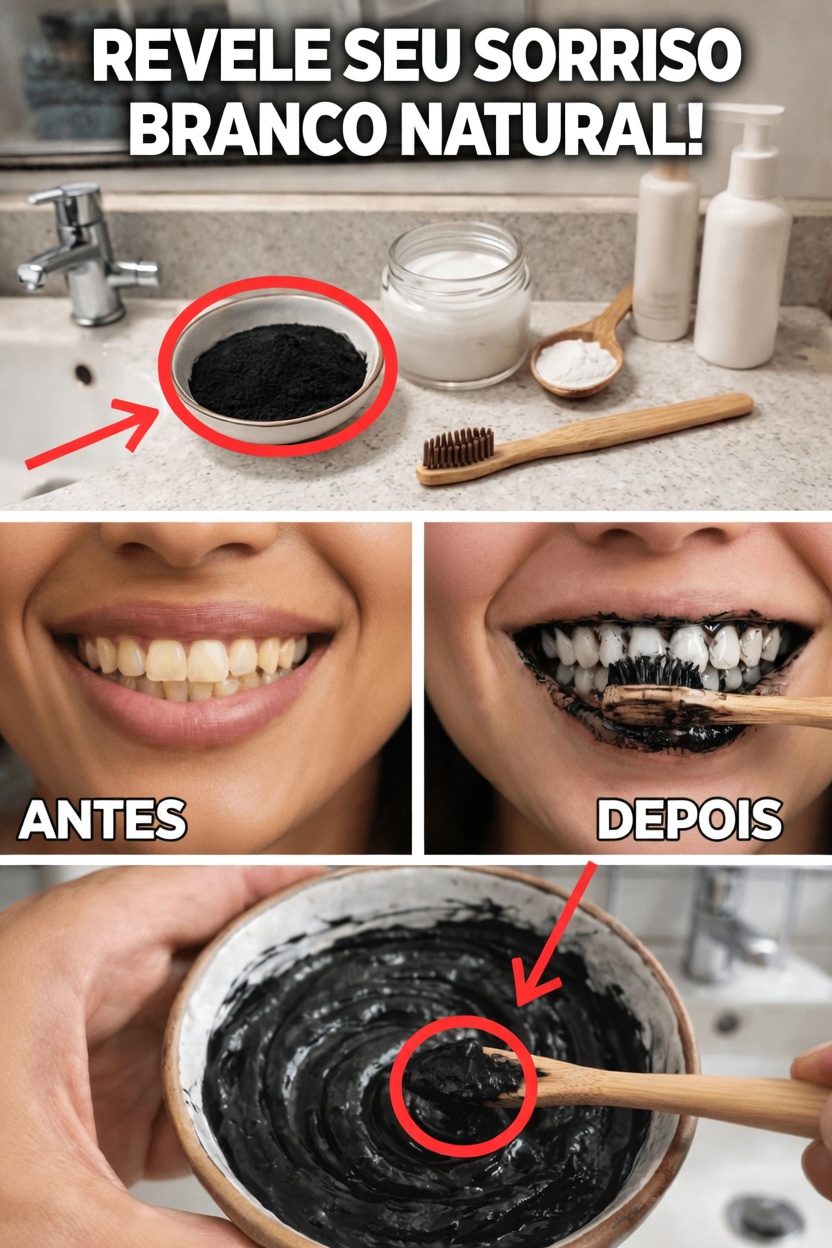 REVELE SEU SORRISO BRANCO NATURAL!

ANTES

DEPOIS