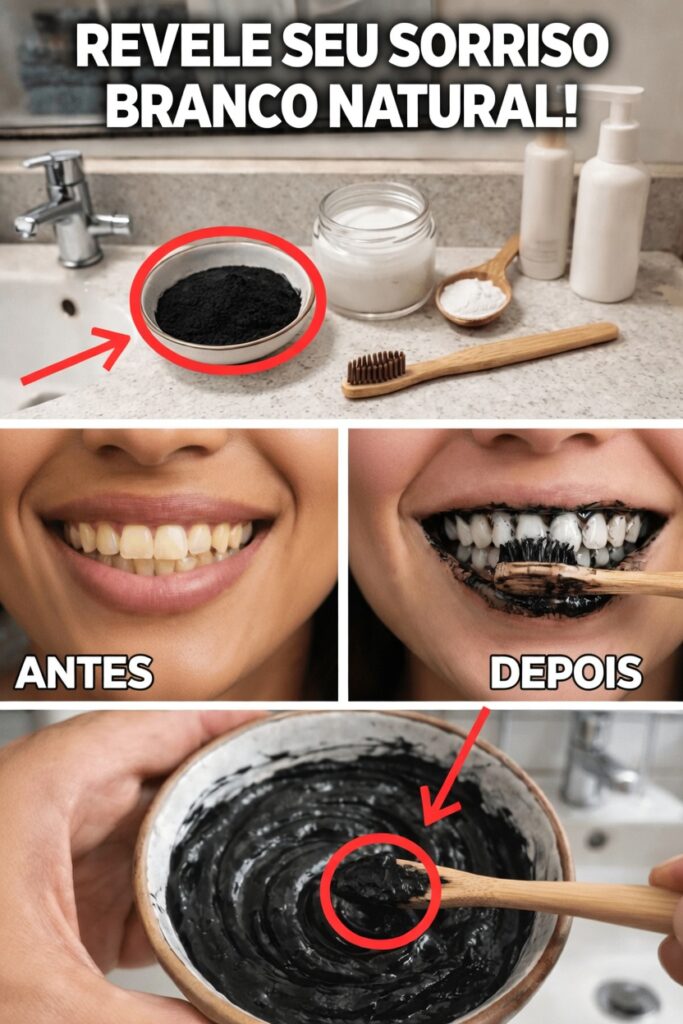 REVELE SEU SORRISO BRANCO NATURAL!

ANTES

DEPOIS