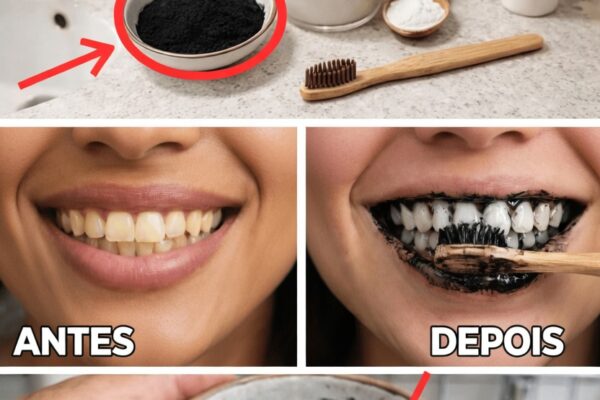 ANTES

DEPOIS