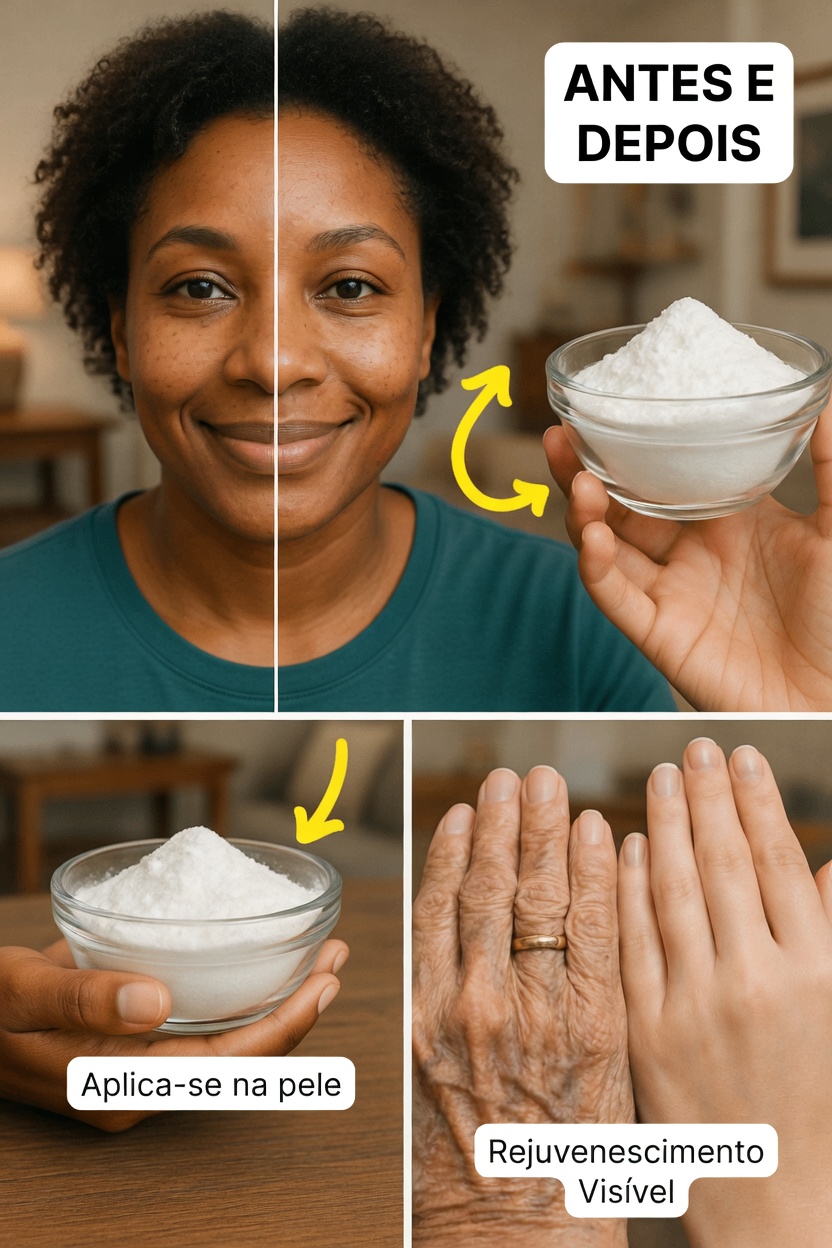 ANTES E DEPOIS

Aplica-se na pele

Rejuvenescimento Visível