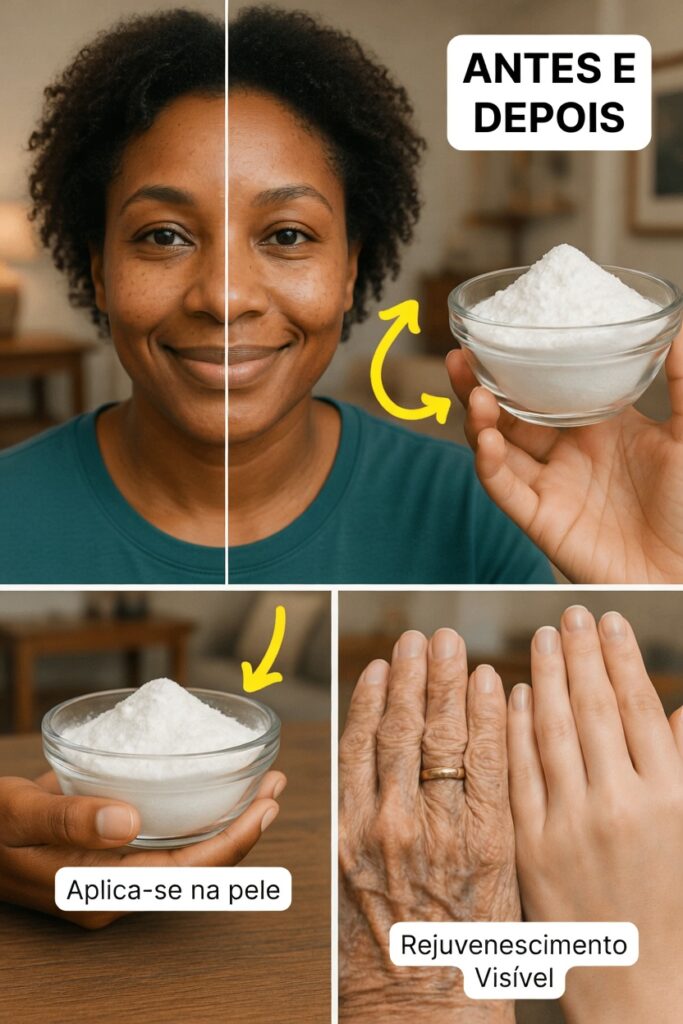 ANTES E DEPOIS

Aplica-se na pele

Rejuvenescimento Visível