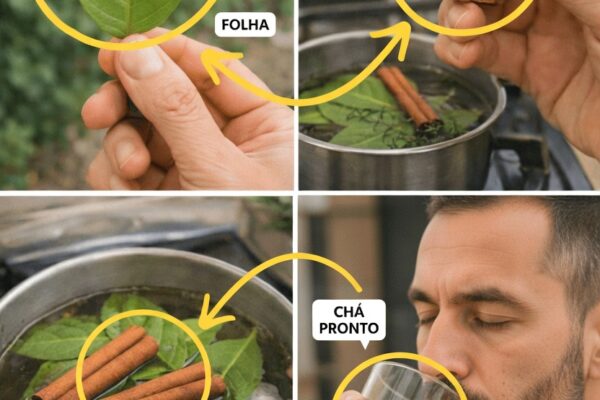 FOLHA

CHÁ PRONTO