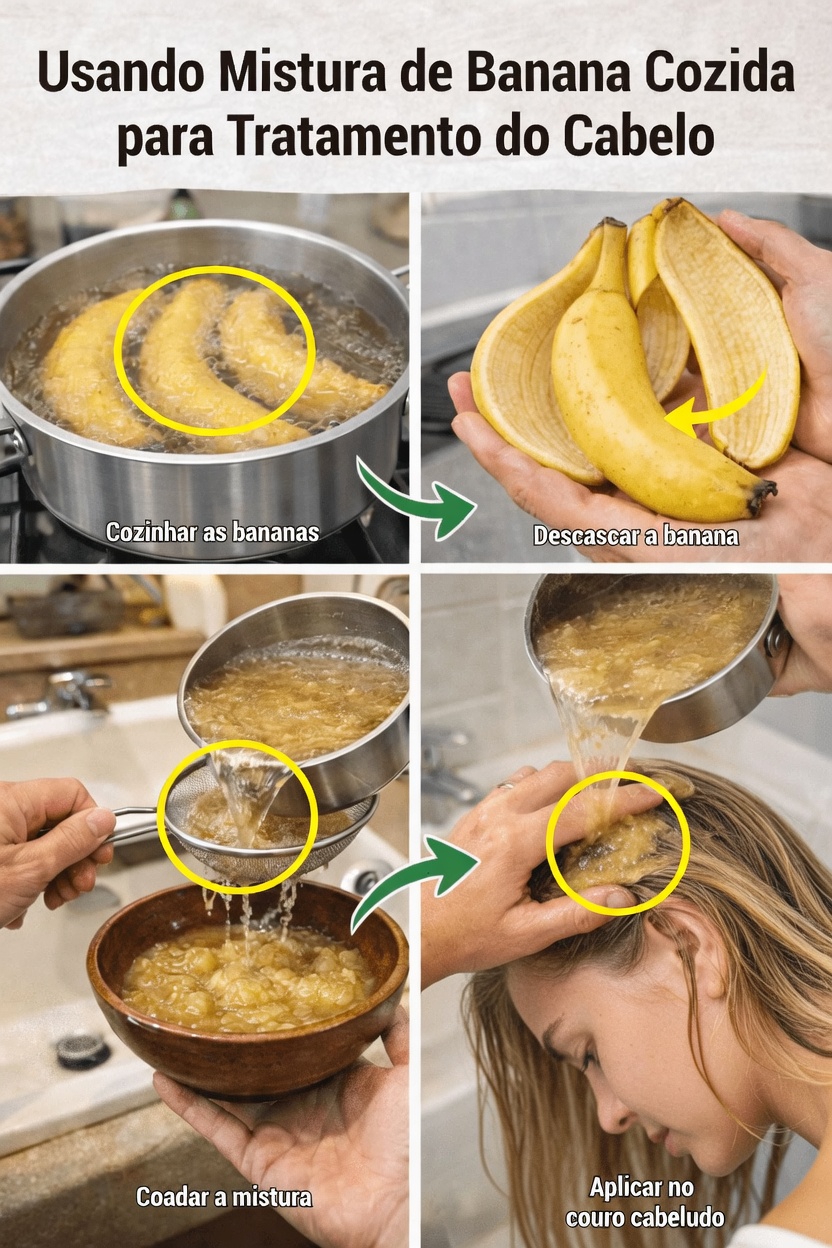 Usando Mistura de Banana Cozida para Tratamento do Cabelo

Cozinhar as bananas

Descascar a banana

Coadar a mistura

Aplicar no couro cabeludo