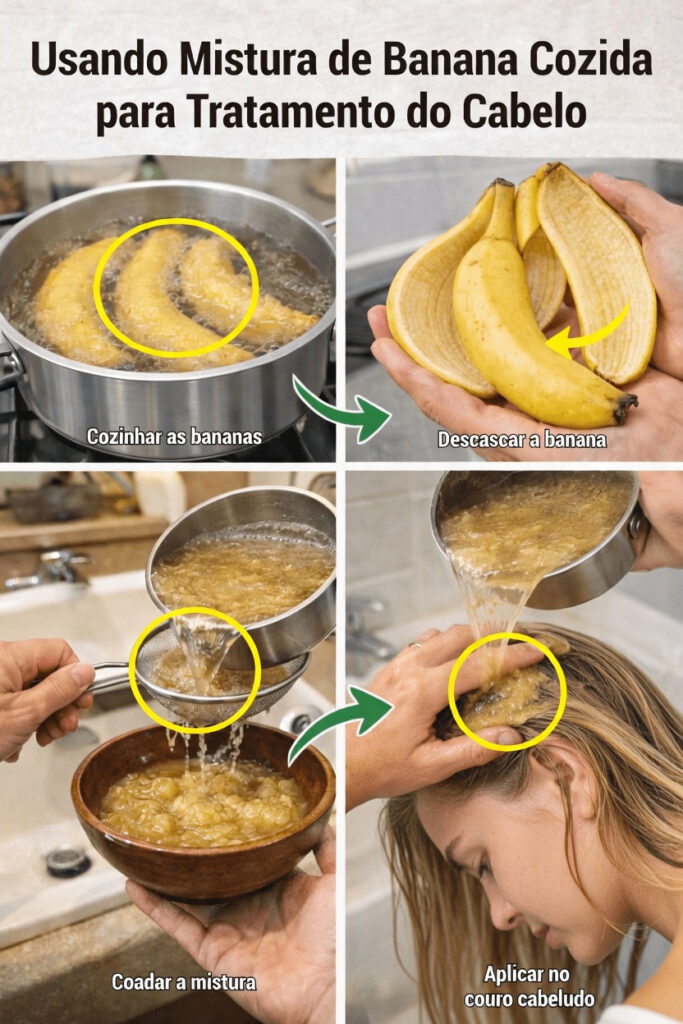 Usando Mistura de Banana Cozida para Tratamento do Cabelo

Cozinhar as bananas

Descascar a banana

Coadar a mistura

Aplicar no couro cabeludo