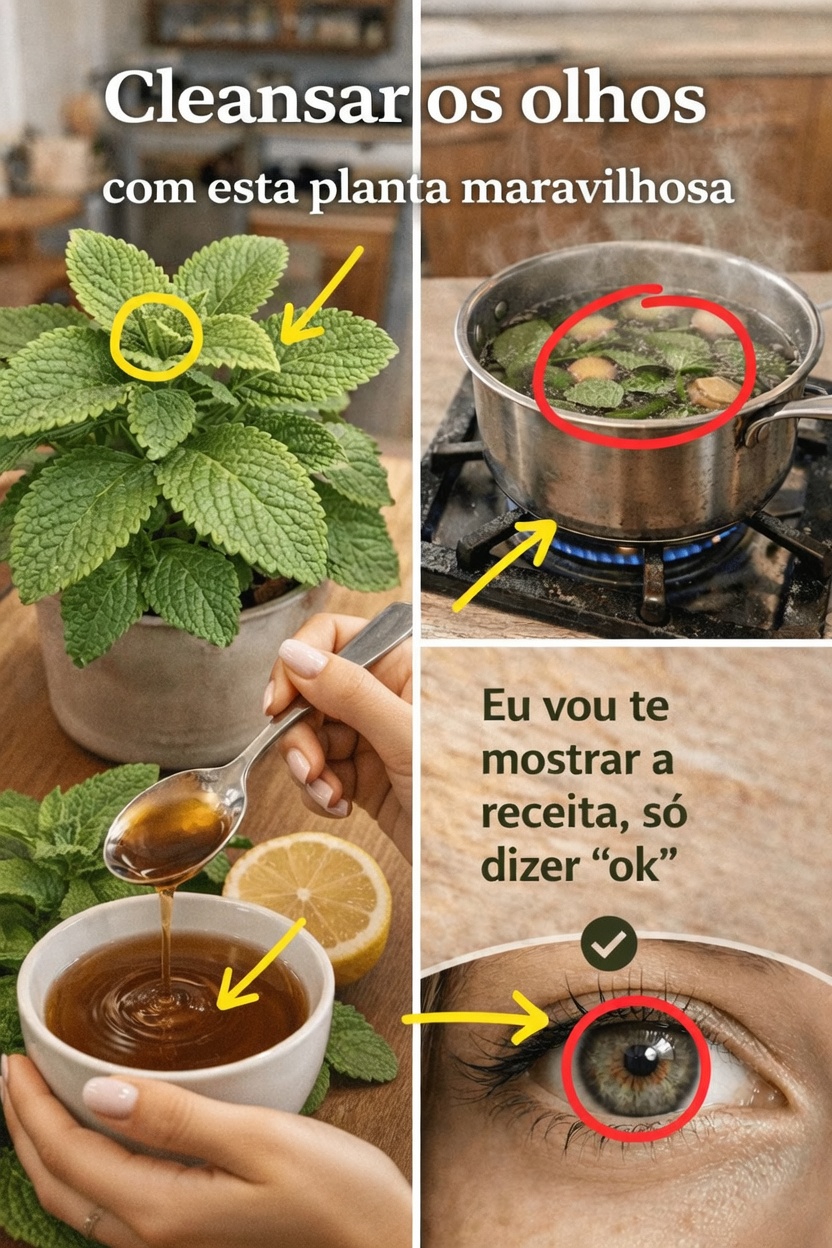 Cleansar os olhos
com esta planta maravilhosa

Eu vou te mostrar a receita, só dizer “ok”