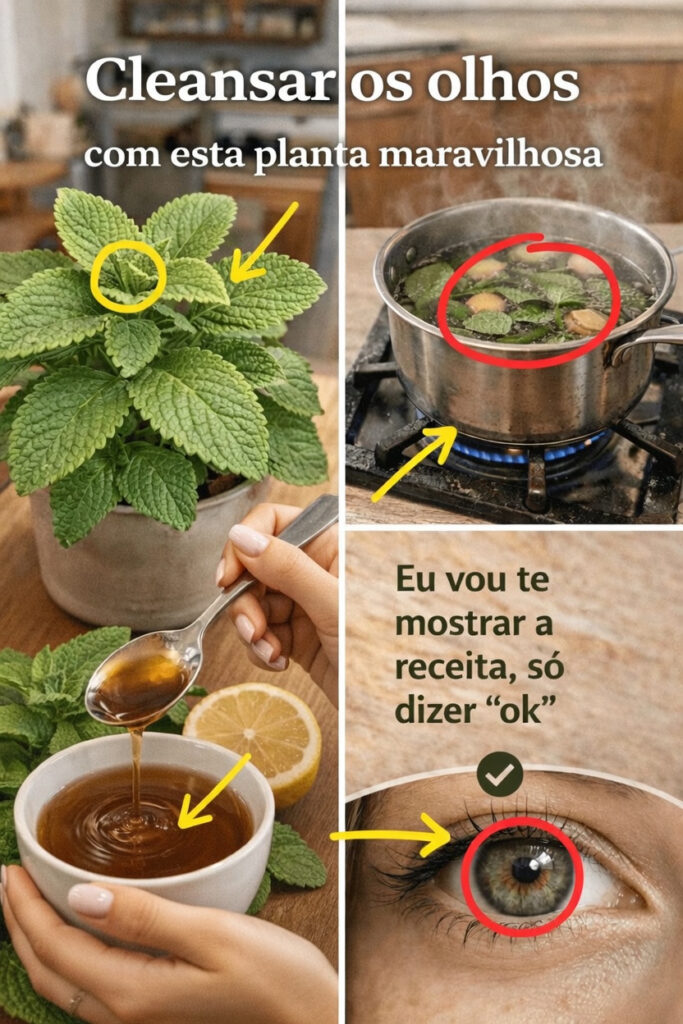 Cleansar os olhos
com esta planta maravilhosa

Eu vou te mostrar a receita, só dizer “ok”