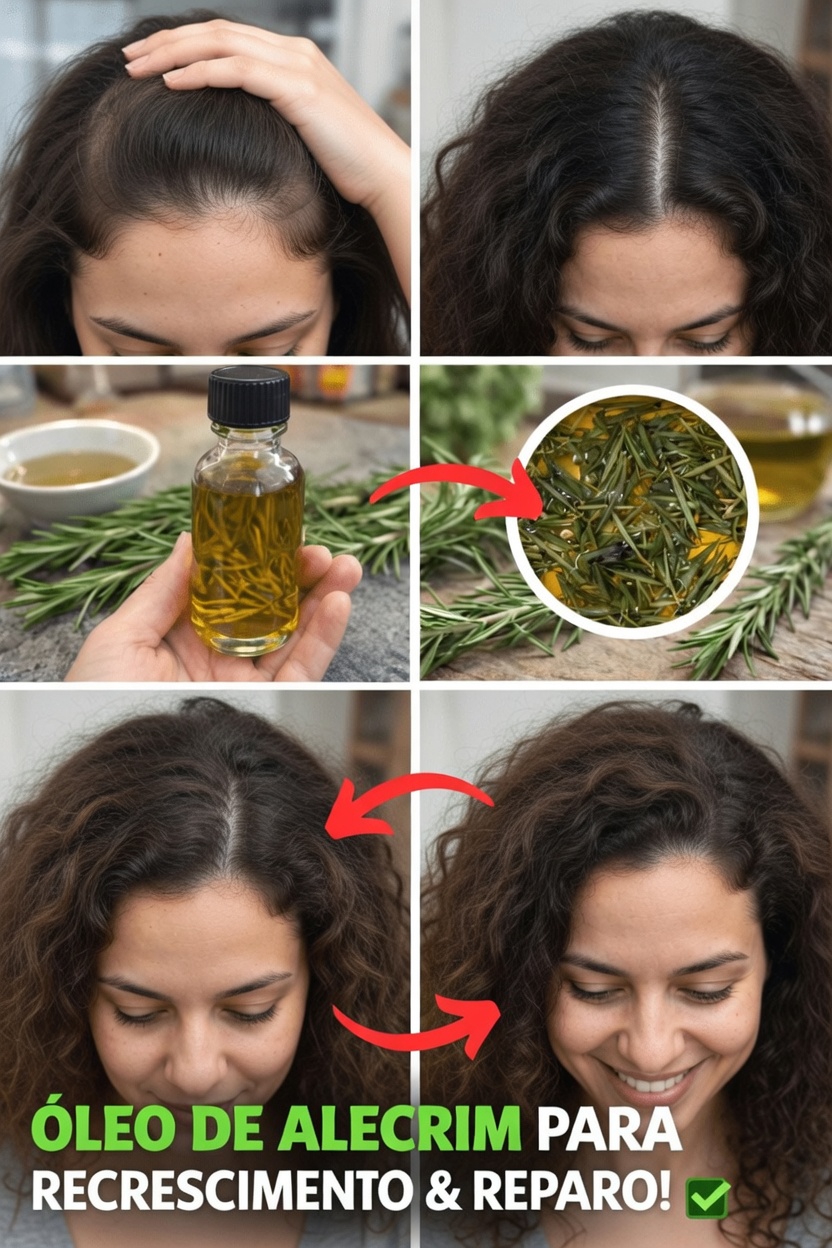 ÓLEO DE ALECRIM PARA RECRESCIMENTO & REPARO! ✅