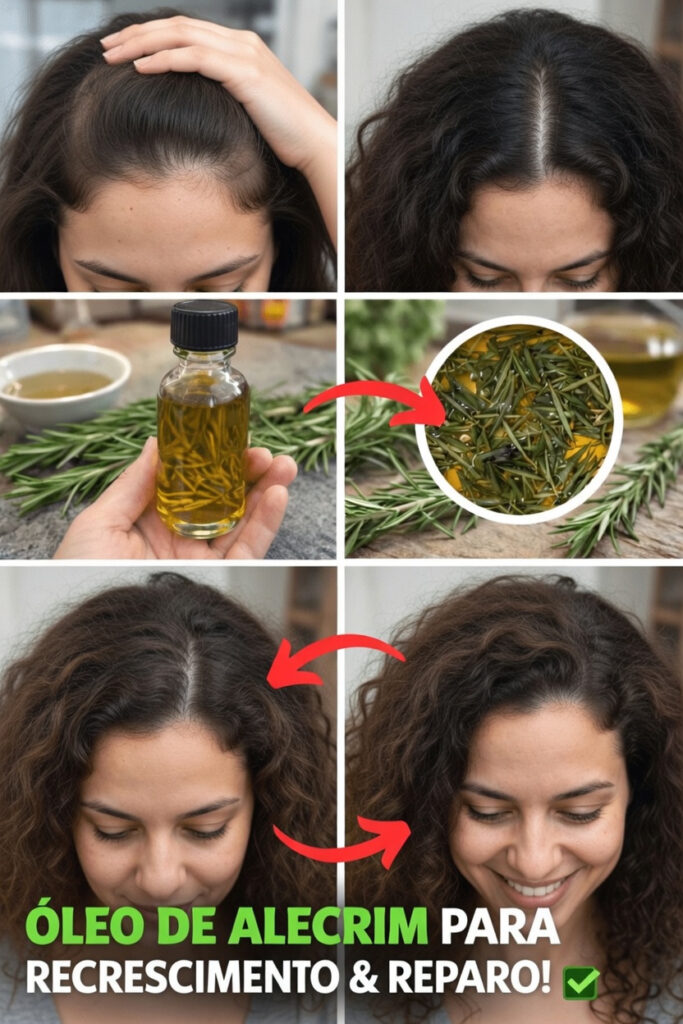 ÓLEO DE ALECRIM PARA RECRESCIMENTO & REPARO! ✅