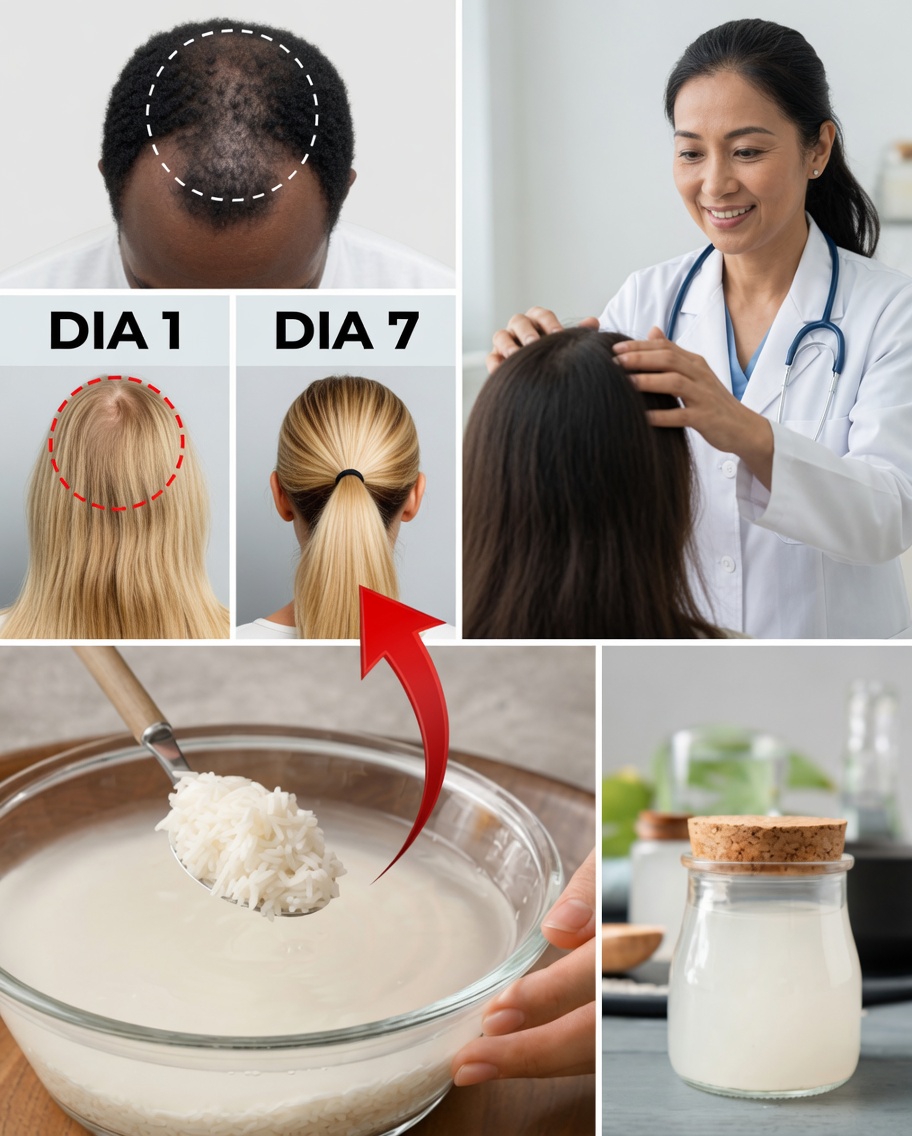 DIA 1

DIA 7