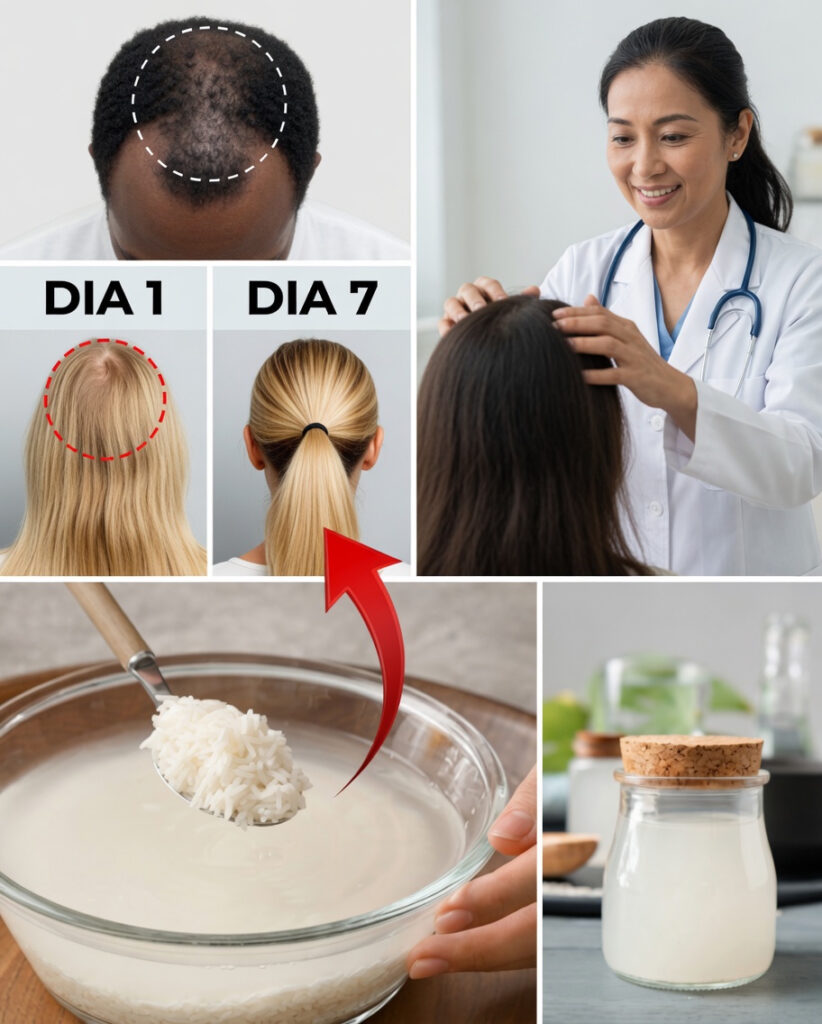 DIA 1

DIA 7