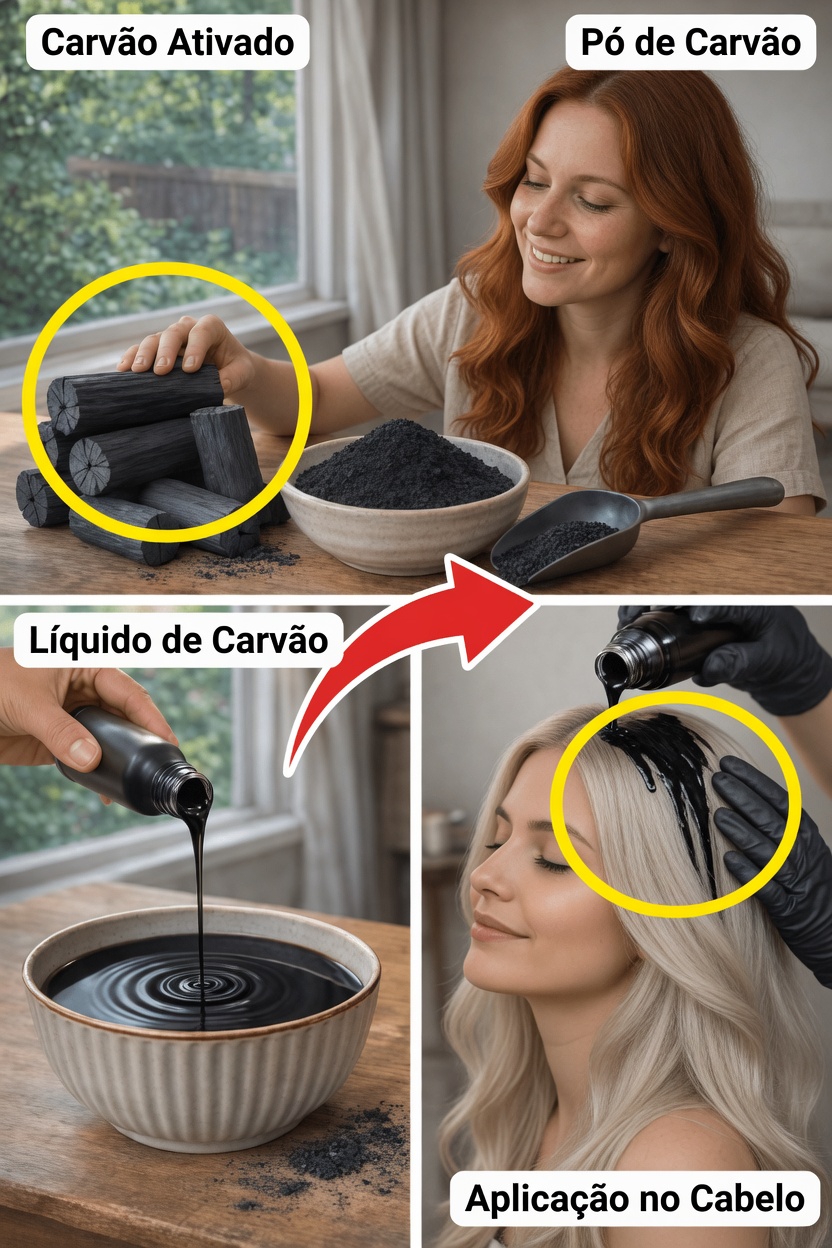 Carvão Ativado

Pó de Carvão

Líquido de Carvão

Aplicação no Cabelo