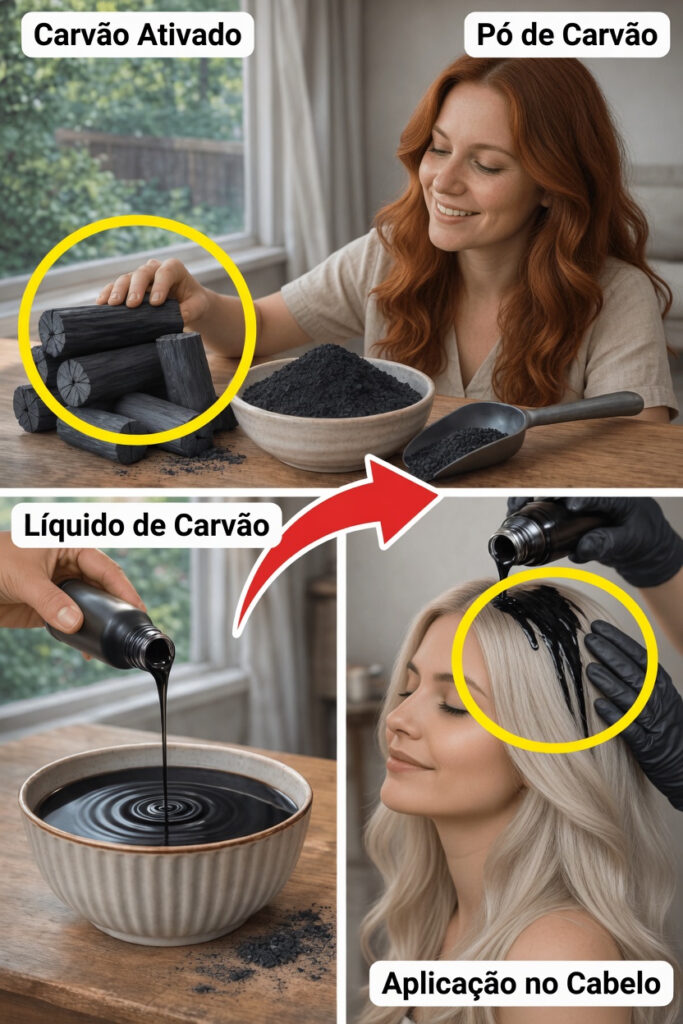 Carvão Ativado

Pó de Carvão

Líquido de Carvão

Aplicação no Cabelo