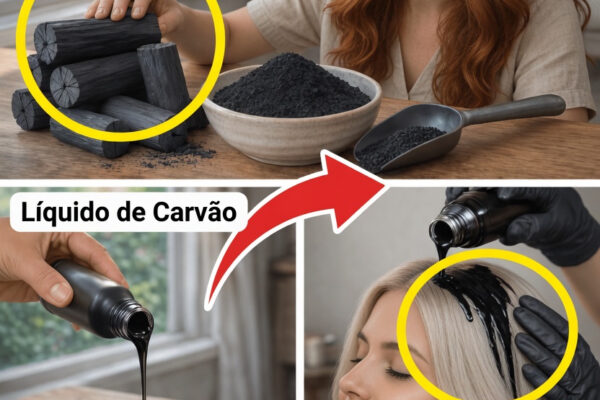 Líquido de Carvão