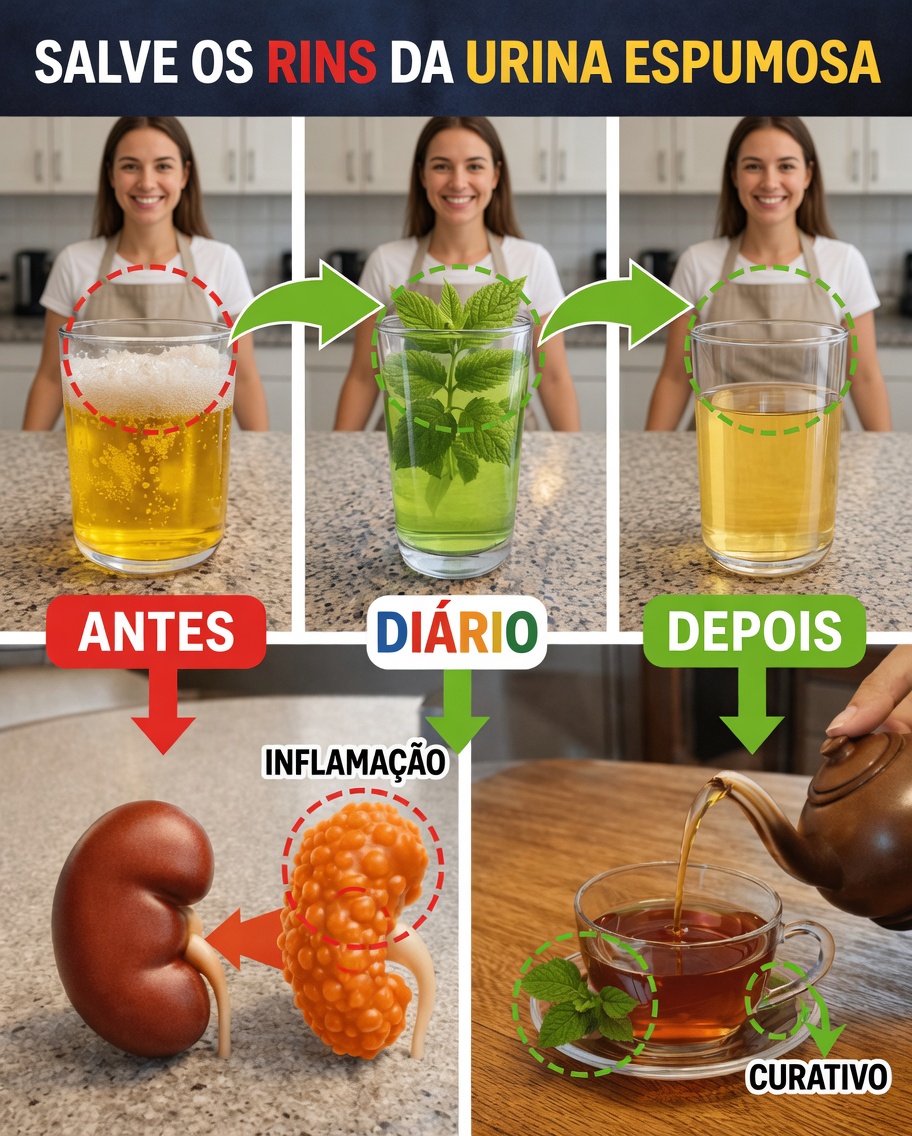 SALVE OS RINS DA URINA ESPUMOSA

ANTES

DIÁRIO

DEPOIS

INFLAMAÇÃO

CURATIVO