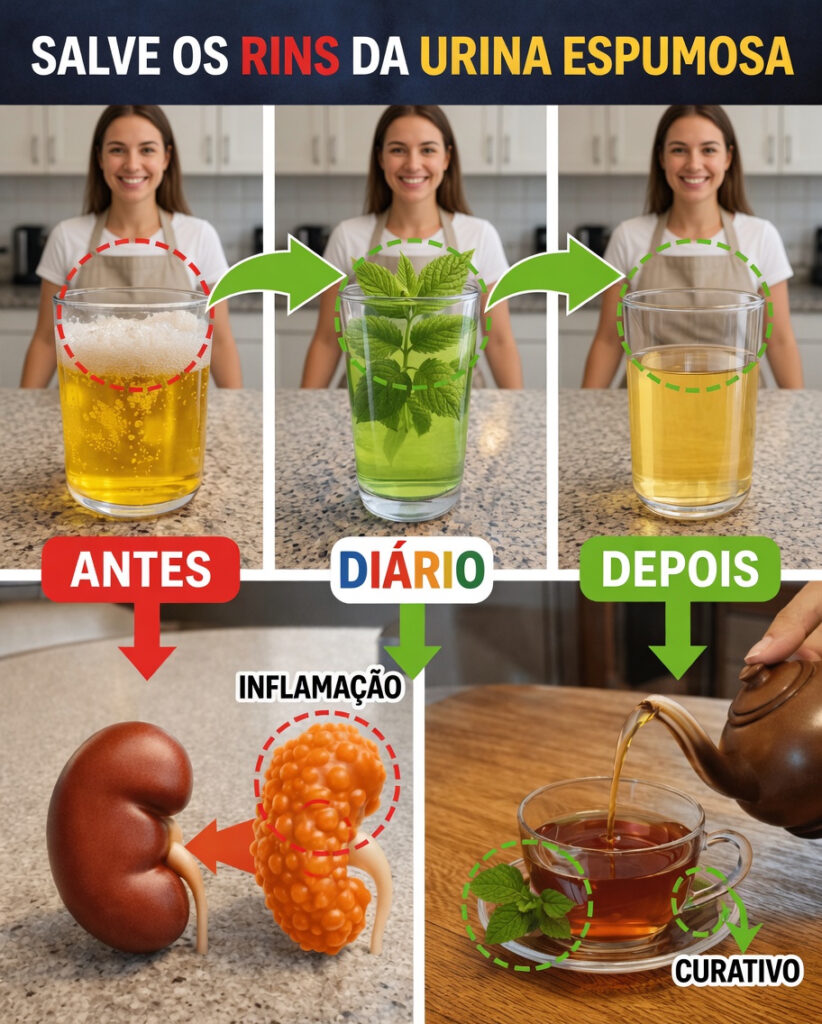 SALVE OS RINS DA URINA ESPUMOSA

ANTES

DIÁRIO

DEPOIS

INFLAMAÇÃO

CURATIVO