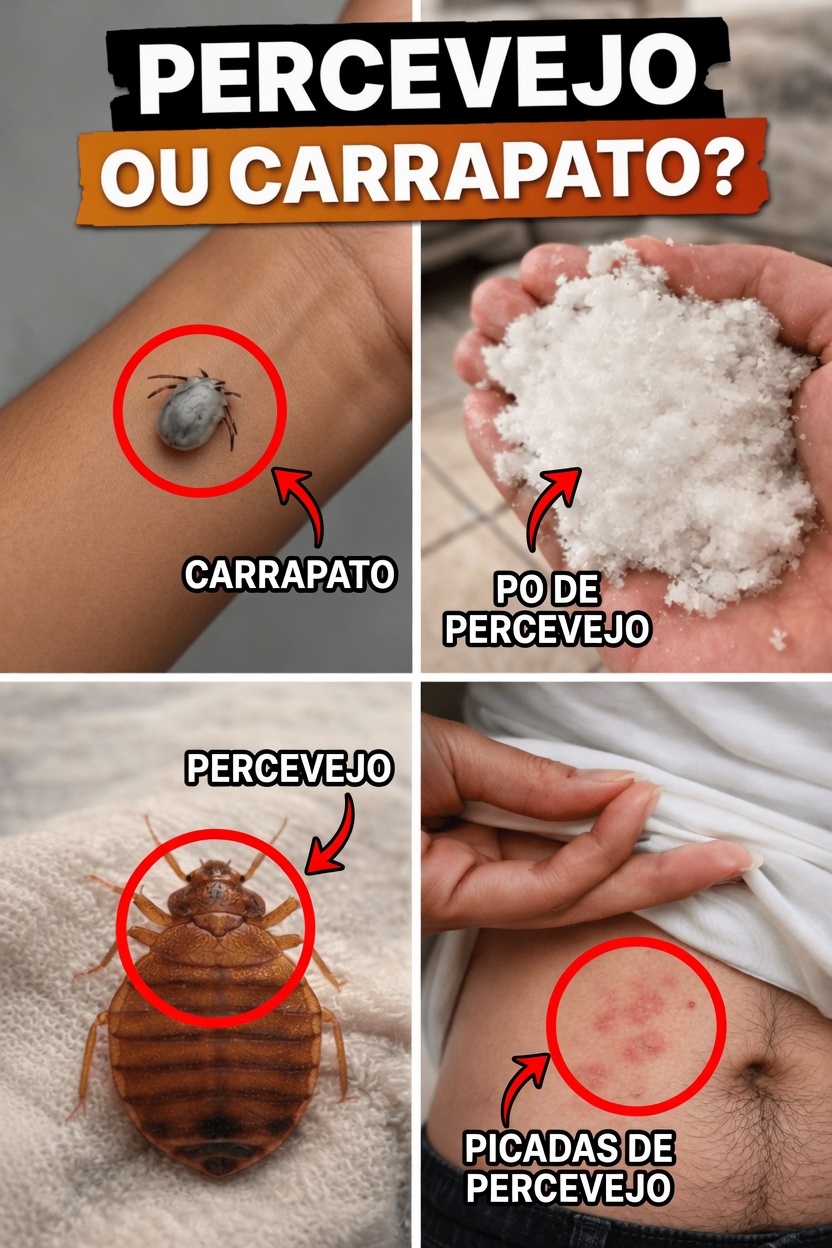 PERCEVEJO
OU CARRAPATO?

CARRAPATO

PO DE PERCEVEJO

PERCEVEJO

PICADAS DE PERCEVEJO