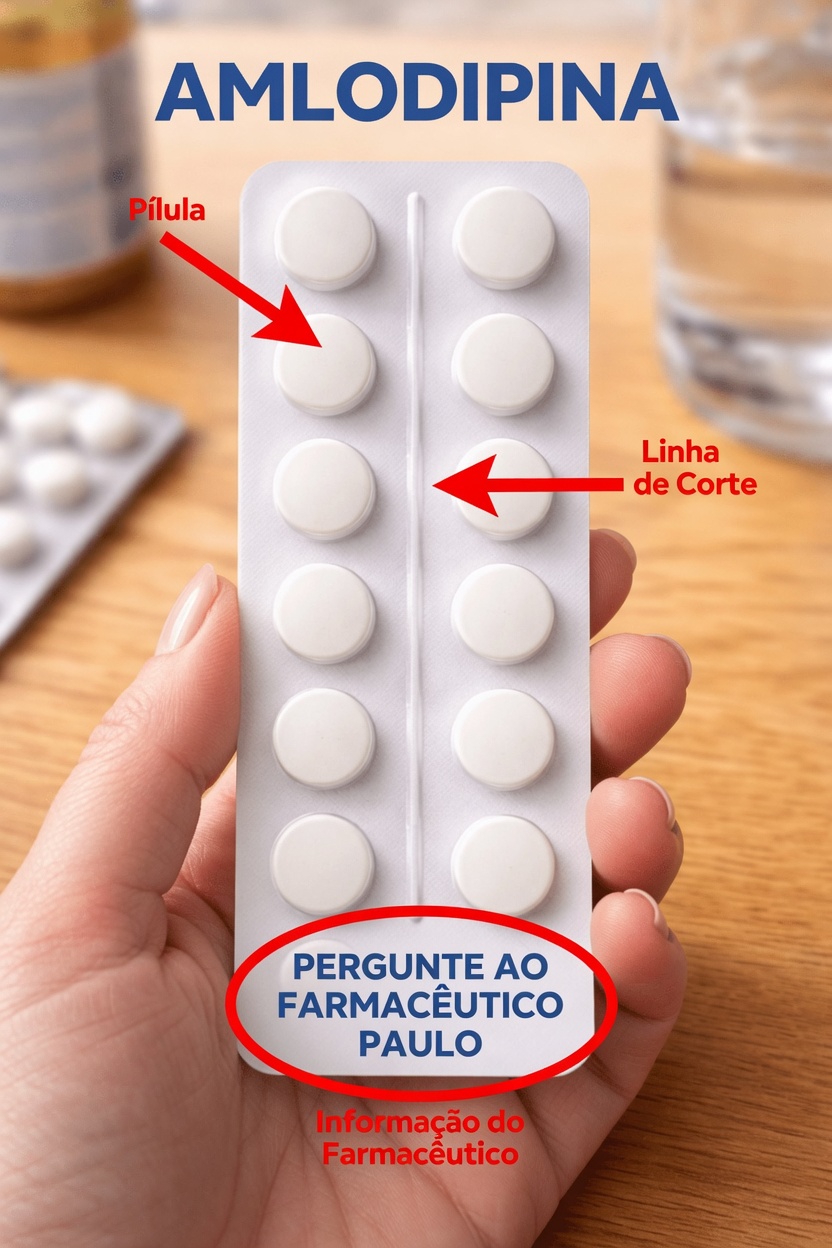 AMLODIPINA

Pílula

Linha de Corte

PERGUNTE AO FARMACÊUTICO PAULO

Informação do Farmacêutico